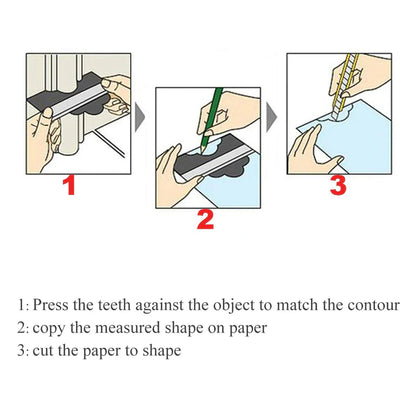 1

2

3

1: Press the teeth against the object to match the contour
2: copy the measured shape on paper
3: cut the paper to shape