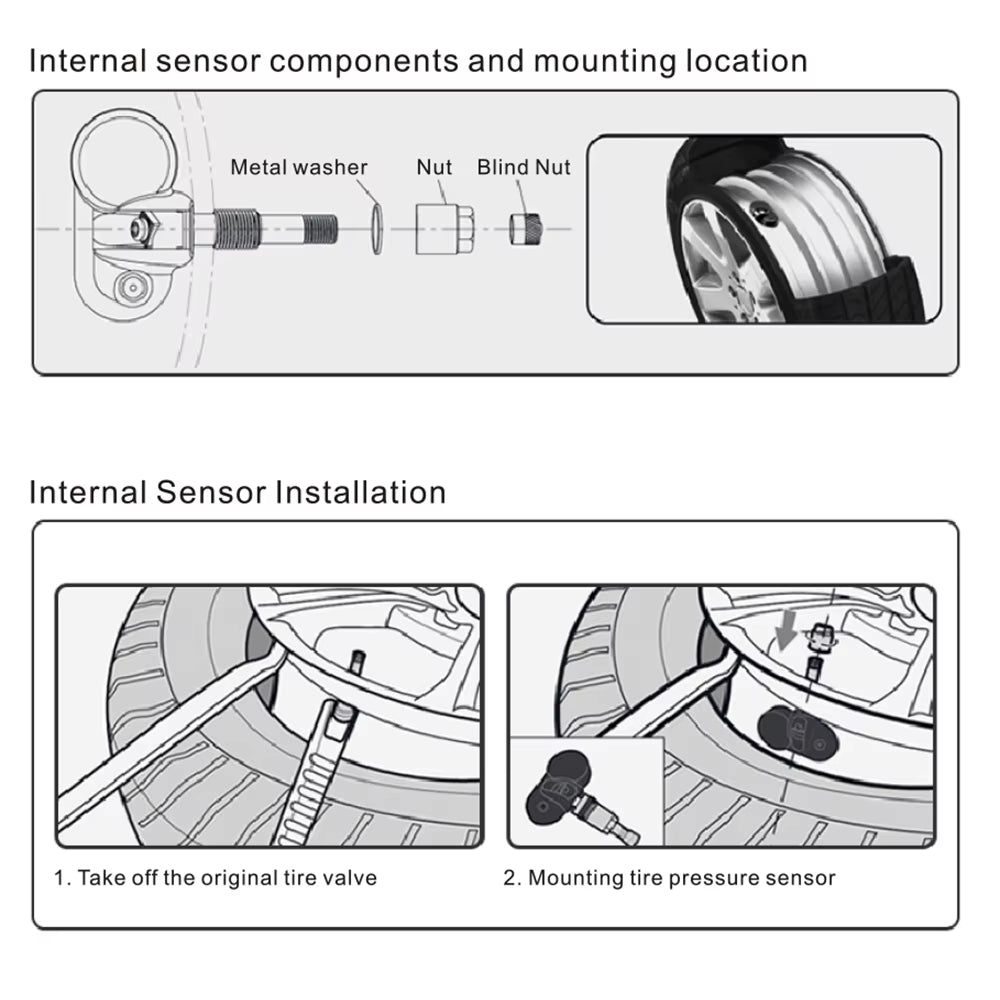 Internal sensor components and mounting location

Metal washer

Nut

Blind Nut

Internal Sensor Installation

1. Take off the original tire valve

2. Mounting tire pressure sensor